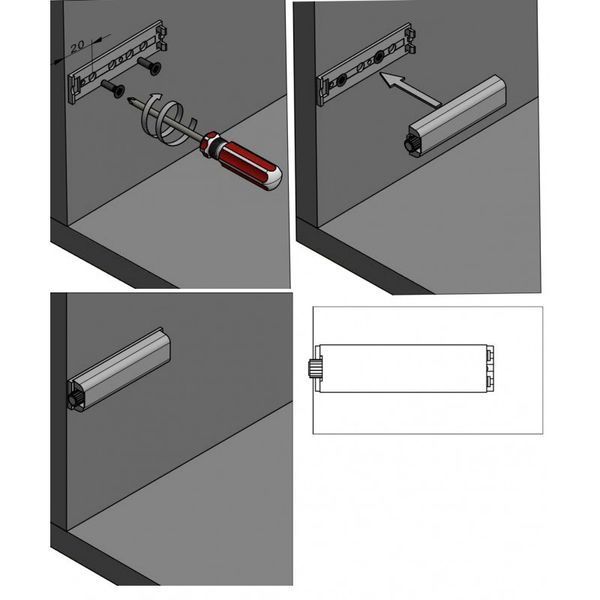 20